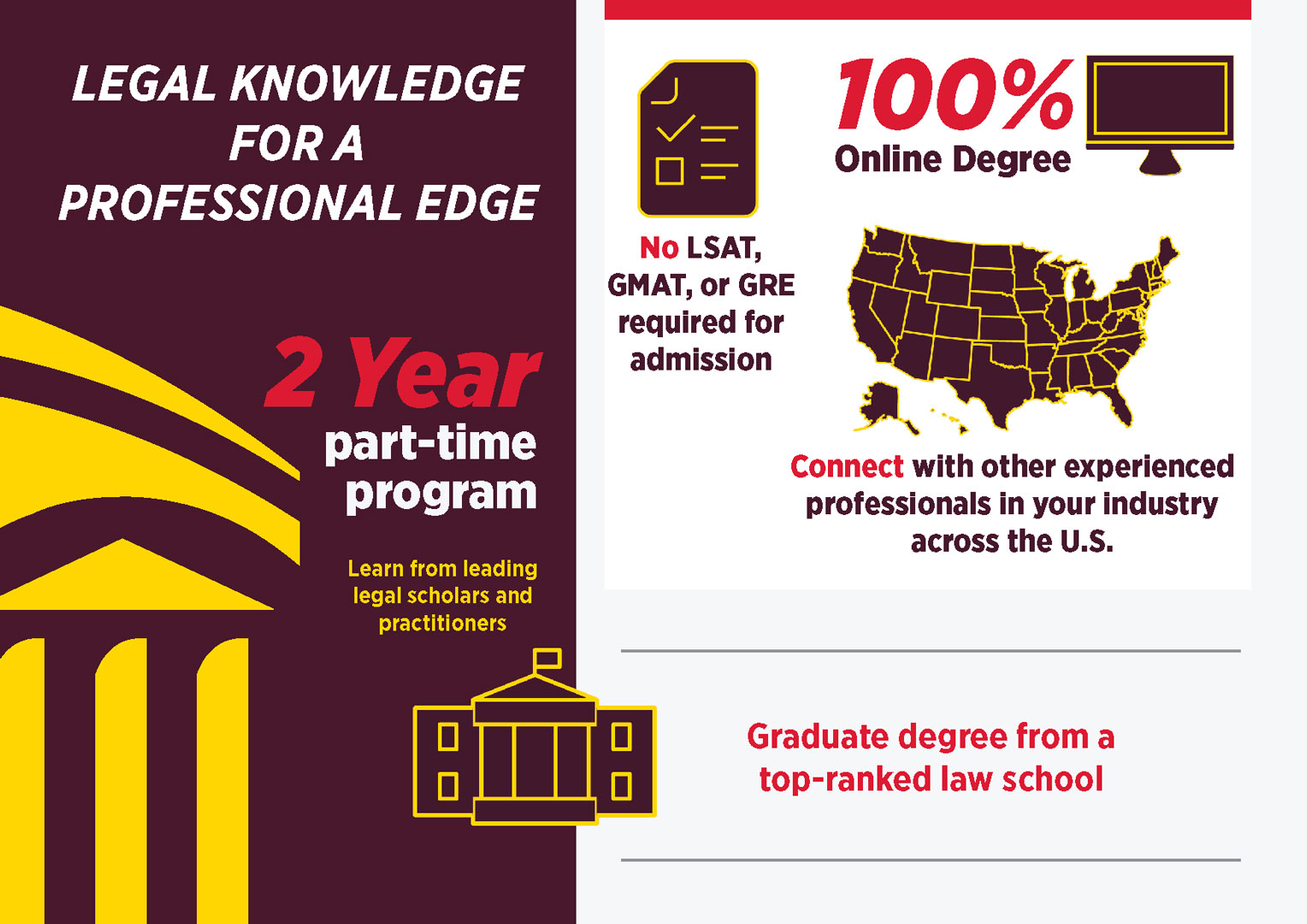 LEGAL KNOWLEDGE FOR A PROFESSIONAL EDGE

2 Year part-time program

Learn from leading legal scholars and practitioners

No LSAT, GMAT, or GRE required for admission

100% Online Degree

Connect with other experienced professionals in your industry across the U.S.

Graduate degree from a top-ranked law school